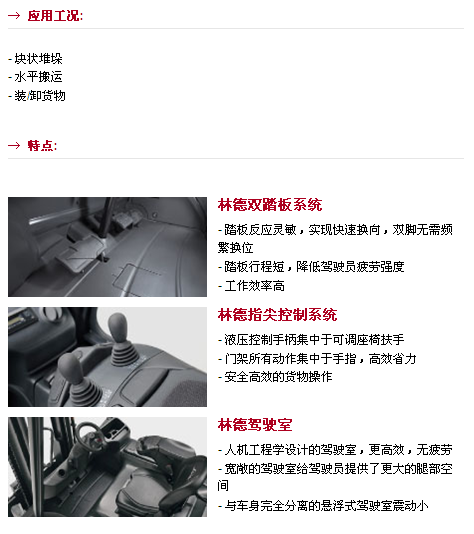 → 应用工况:

- 块状堆垛
- 水平搬运
- 装/卸货物

→ 特点:

林德双踏板系统

- 踏板反应灵敏，实现快速换向，双脚无需频繁换位
- 踏板行程短，降低驾驶员疲劳强度
- 工作效率高

林德指尖控制系统

- 液压控制手柄集中于可调座椅扶手
- 门架所有动作集中于手指，高效省力
- 安全高效的货物操作

林德驾驶室

- 人机工程学设计的驾驶室，更高效，无疲劳
- 宽敞的驾驶室给驾驶员提供了更大的腿部空间
- 与车身完全分离的悬浮式驾驶室震动小