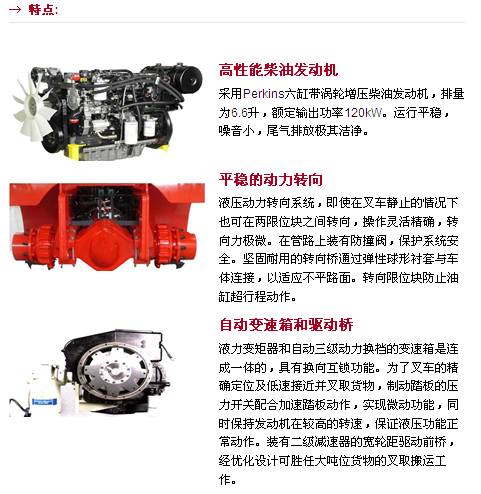 → 特点:

高性能柴油发动机

采用Perkins六缸带涡轮增压柴油发动机，排量为6.6升，额定输出功率120kW。运行平稳，噪音小，尾气排放极其洁净。

平稳的动力转向

液压动力转向系统，即使在叉车静止的情况下也可在两限位块之间转向，操作灵活精确，转向力极微。在管路上装有防撞阀，保护系统安全。坚固耐用的转向桥通过弹性球形衬套与车体连接，以适应不平路面。转向限位块防止油缸超行程动作。

自动变速箱和驱动桥

液力变矩器和自动三级动力换档的变速箱是连成一体的，具有换向互锁功能。为了叉车的精确定位及低速接近并叉取货物，制动踏板的压力开关配合加速踏板动作，实现微动功能，同时保持发动机在较高的转速，保证液压功能正常动作。装有二级减速器的宽轮距驱动前桥，经优化设计可胜任大吨位货物的叉取搬运工作。